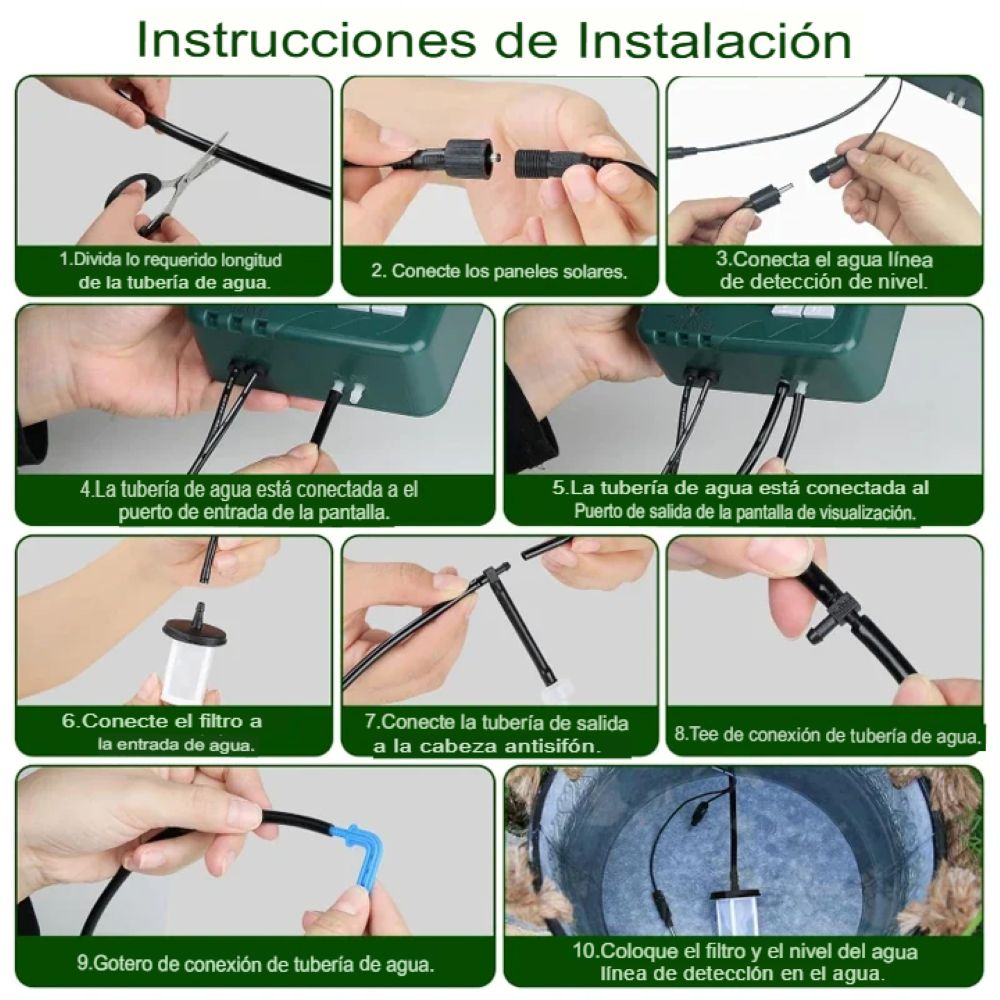 Instrucciones de Instalación

1.Divida lo requerido longitud de la tubería de agua.

2. Conecte los paneles solares.

3.Conecta el agua línea de detección de nivel.

4.La tubería de agua está conectada a el puerto de entrada de la pantalla.

5.La tubería de agua está conectada al Puerto de salida de la pantalla de visualización.

6.Conecte el filtro a la entrada de agua.

7.Conecte la tubería de salida a la cabeza antisifón.

8.Tee de conexión de tubería de agua.

9.Gotero de conexión de tubería de agua.

10.Coloque el filtro y el nivel del agua línea de detección en el agua.